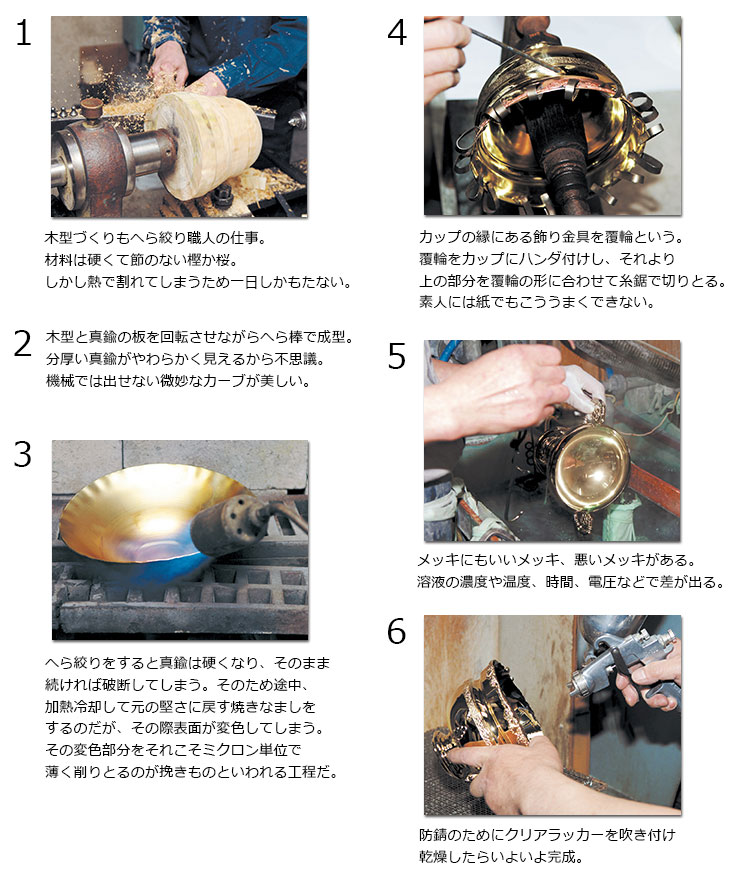 1

木型づくりもへら絞り職人の仕事。
材料は硬くて節のない樫か桜。
しかし熱で割れてしまうため一日しかもたない。

2 木型と真鍮の板を回転させながらへら棒で成型。
分厚い真鍮がやわらかく見えるから不思議。
機械では出せない微妙なカーブが美しい。

3

へら絞りをすると真鍮は硬くなり、そのまま
続ければ破断してしまう。そのため途中、
加熱冷却して元の堅さに戻す焼きなましを
するのだが、その際表面が変色してしまう。
その変色部分をそれこそミクロン単位で
薄く削りとるのが挽きものといわれる工程だ。

4

カップの縁にある飾り金具を覆輪という。
覆輪をカップにハンダ付けし、それより
上の部分を覆輪の形に合わせて糸鋸で切りとる。
素人には紙でもこううまくできない。

5

メッキにもいいメッキ、悪いメッキがある。
溶液の濃度や温度、時間、電圧などで差が出る。

6

防錆のためにクリアラッカーを吹き付け
乾燥したらいよいよ完成。